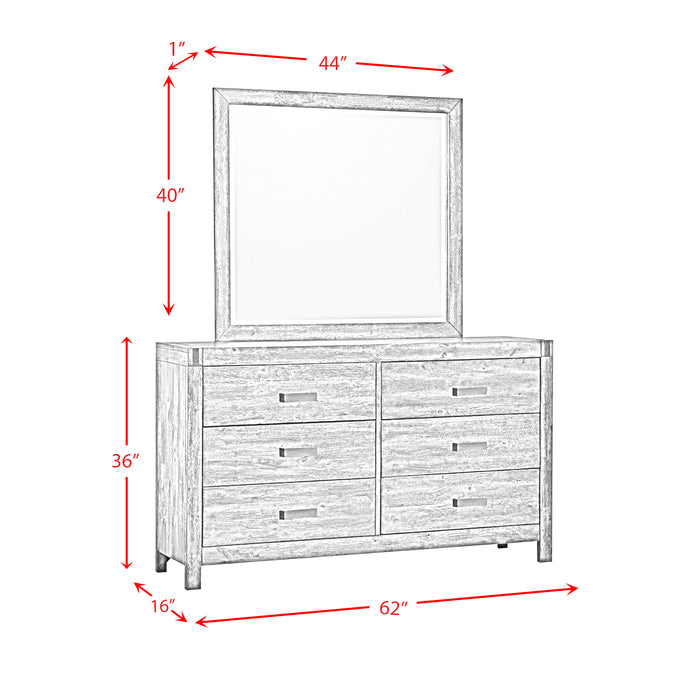 1″
44″
40″
36″
16″
62″